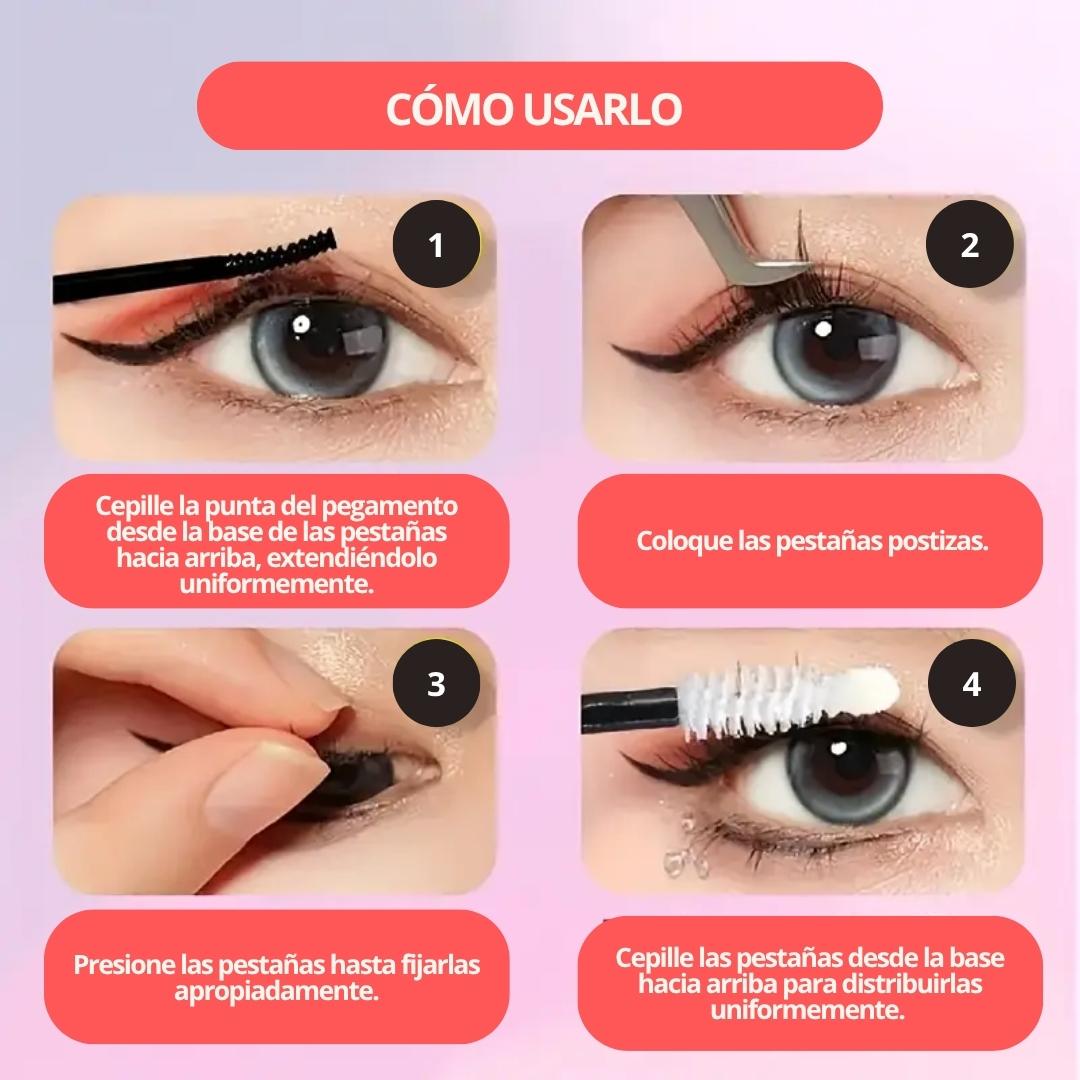 CÓMO USARLO

1

Cepille la punta del pegamento desde la base de las pestañas hacia arriba, extendiéndolo uniformemente.

2

Coloque las pestañas postizas.

3

Presione las pestañas hasta fijarlas apropiadamente.

4

Cepille las pestañas desde la base hacia arriba para distribuirlas uniformemente.